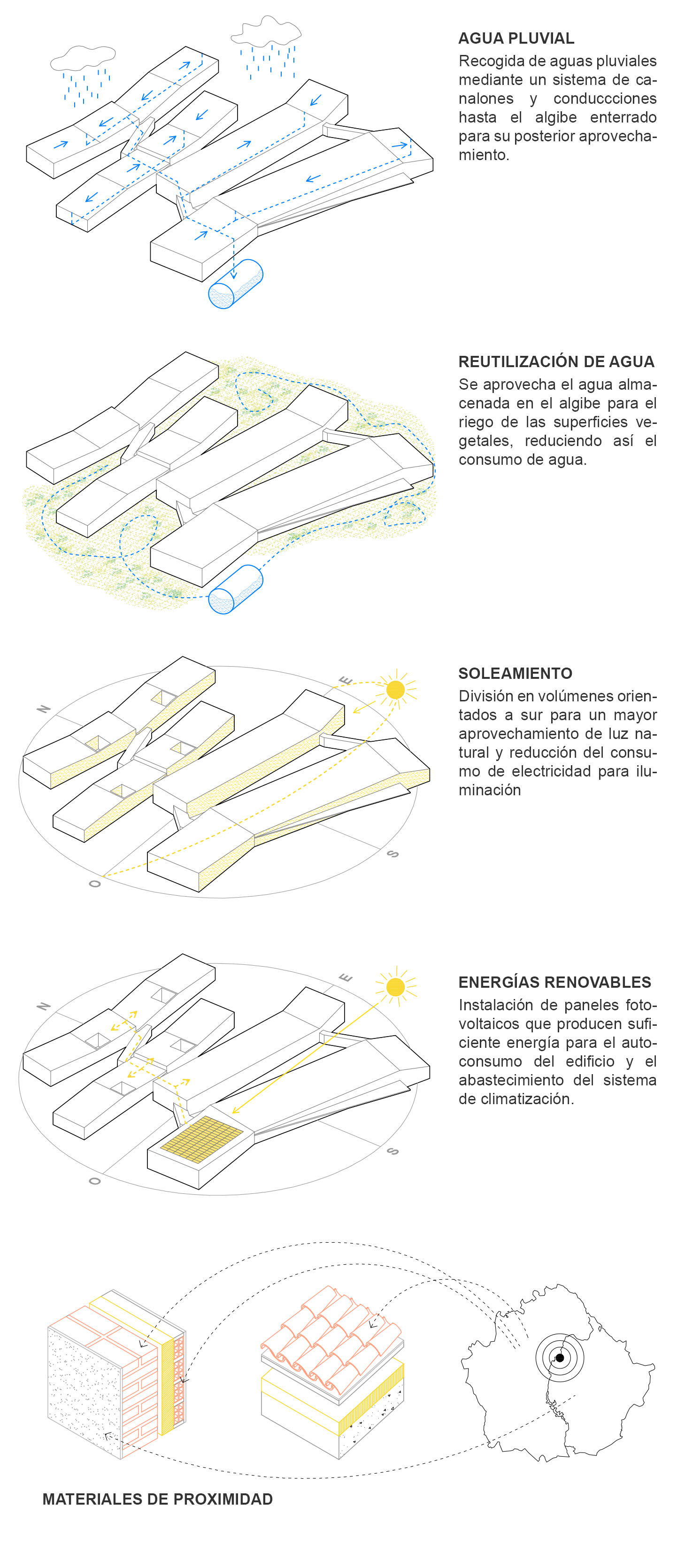 AGUA PLUVIAL

Recogida de aguas pluviales mediante un sistema de canalones y conduccciones hasta el algibe enterrado para su posterior aprovechamiento.

REUTILIZACIÓN DE AGUA

Se aprovecha el agua almacenada en el algibe para el riego de las superficies vegetales, reduciendo así el consumo de agua.

N

E

S

O

SOLEAMIENTO

División en volúmenes orientados a sur para un mayor aprovechamiento de luz natural y reducción del consumo de electricidad para iluminación

N

E

S

O

ENERGÍAS RENOVABLES

Instalación de paneles fotovoltaicos que producen suficiente energía para el autoconsumo del edificio y el abastecimiento del sistema de climatización.

MATERIALES DE PROXIMIDAD